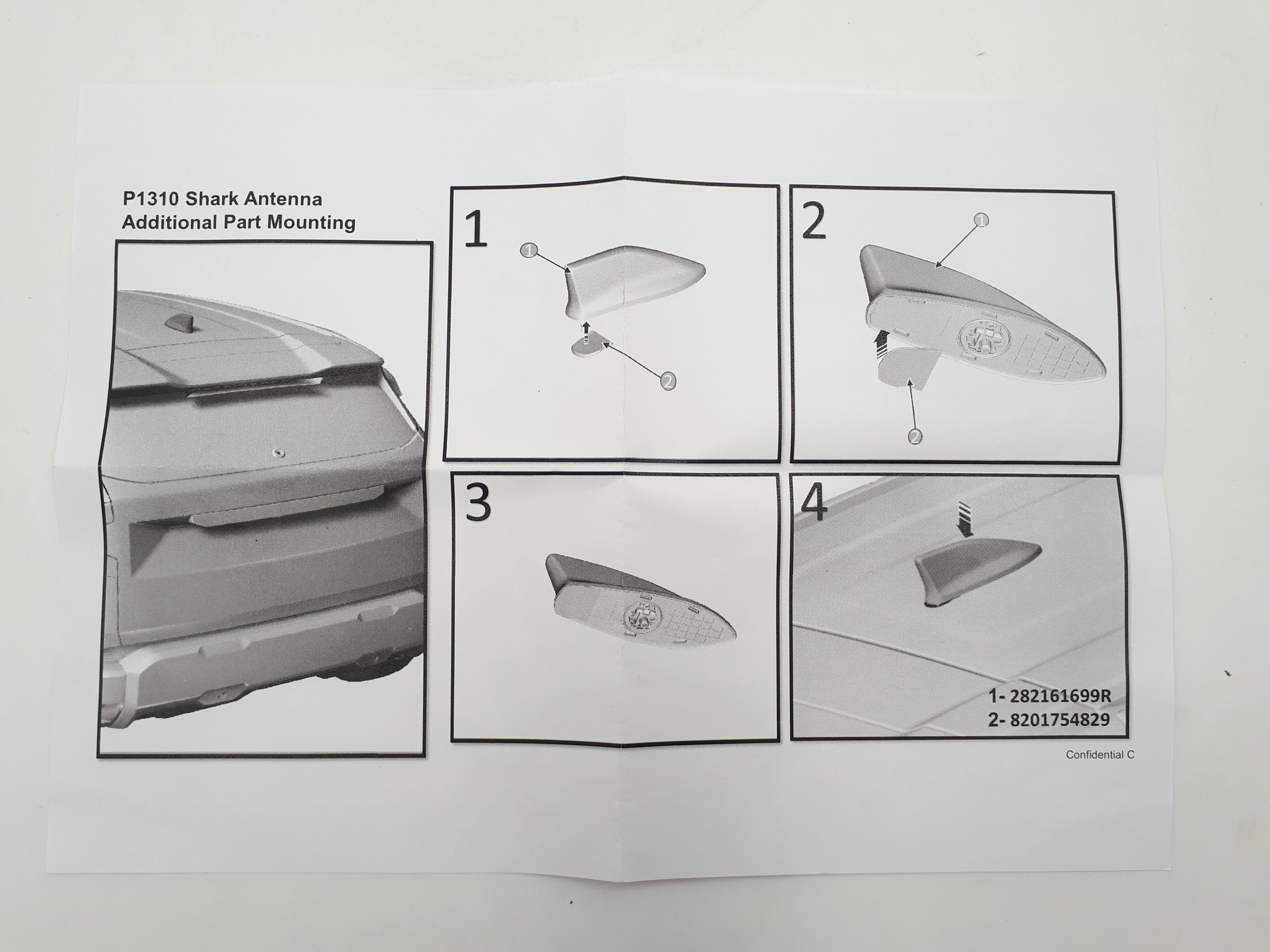 P1310 Shark Antenna
Additional Part Mounting

1
1
2

2
1
2

3

4

1- 282161699R
2- 8201754829

Confidential C