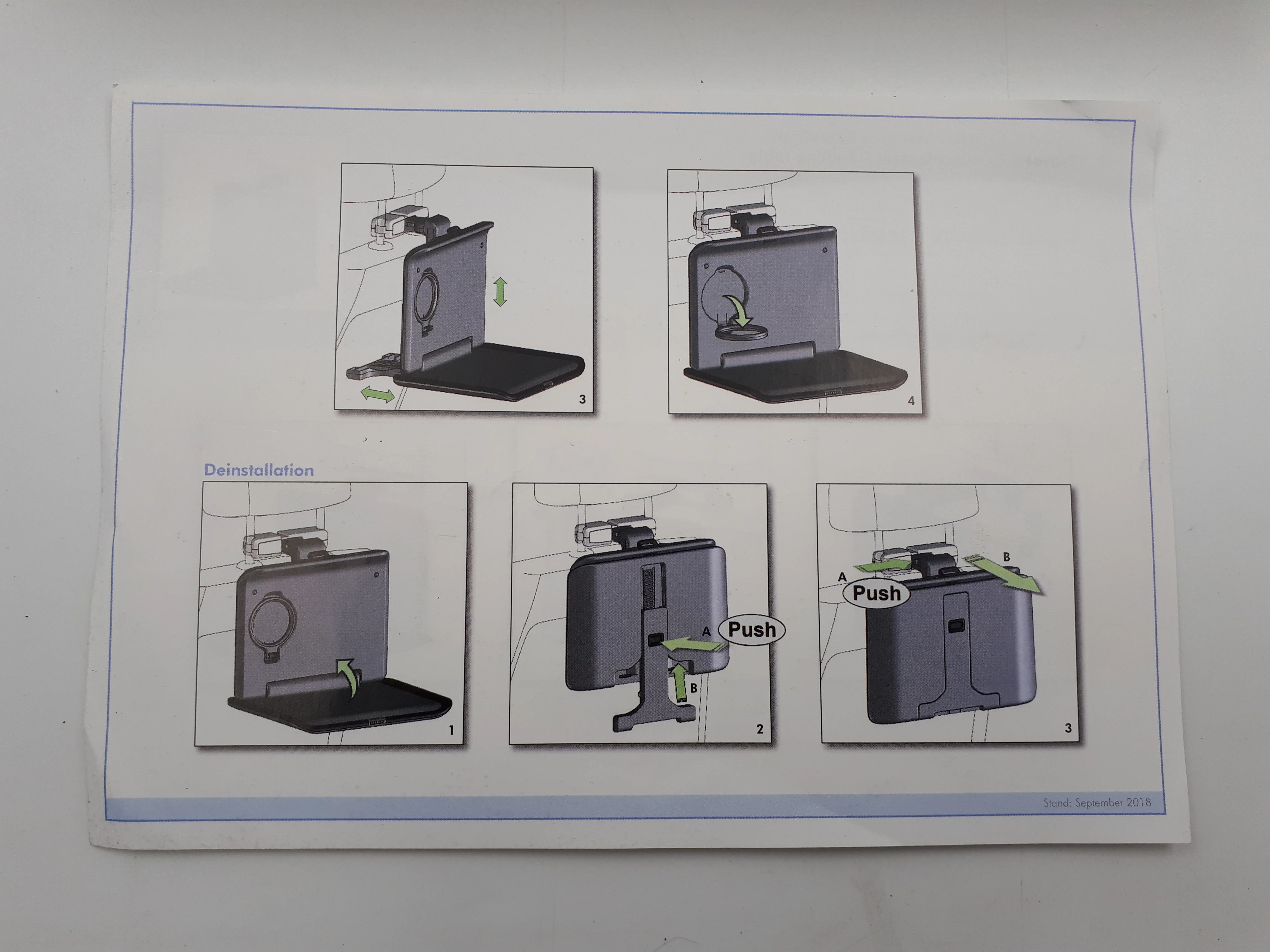 3

4

Deinstallation

1

A Push

B

2

A Push

B

3

Stand: September 2018