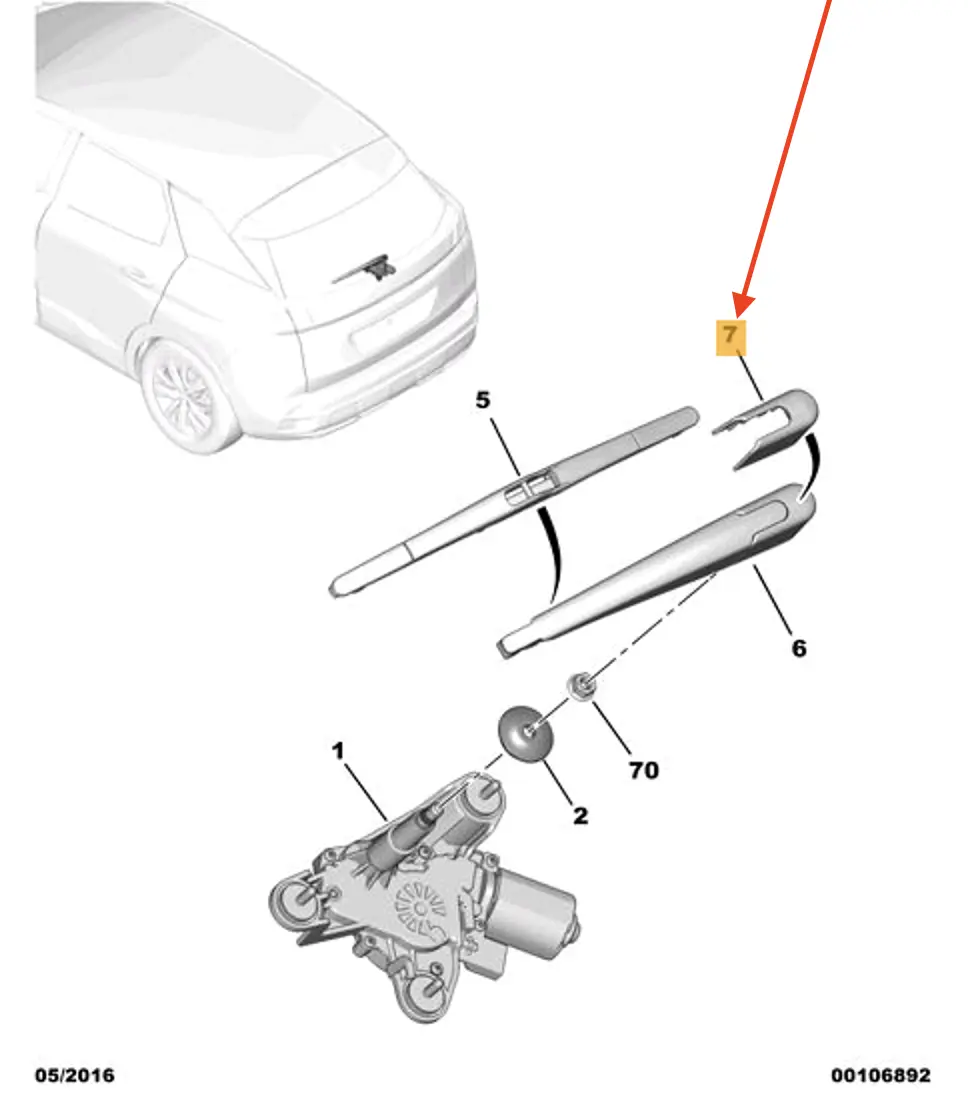 7

5

6

70

1

2

05/2016

00106892